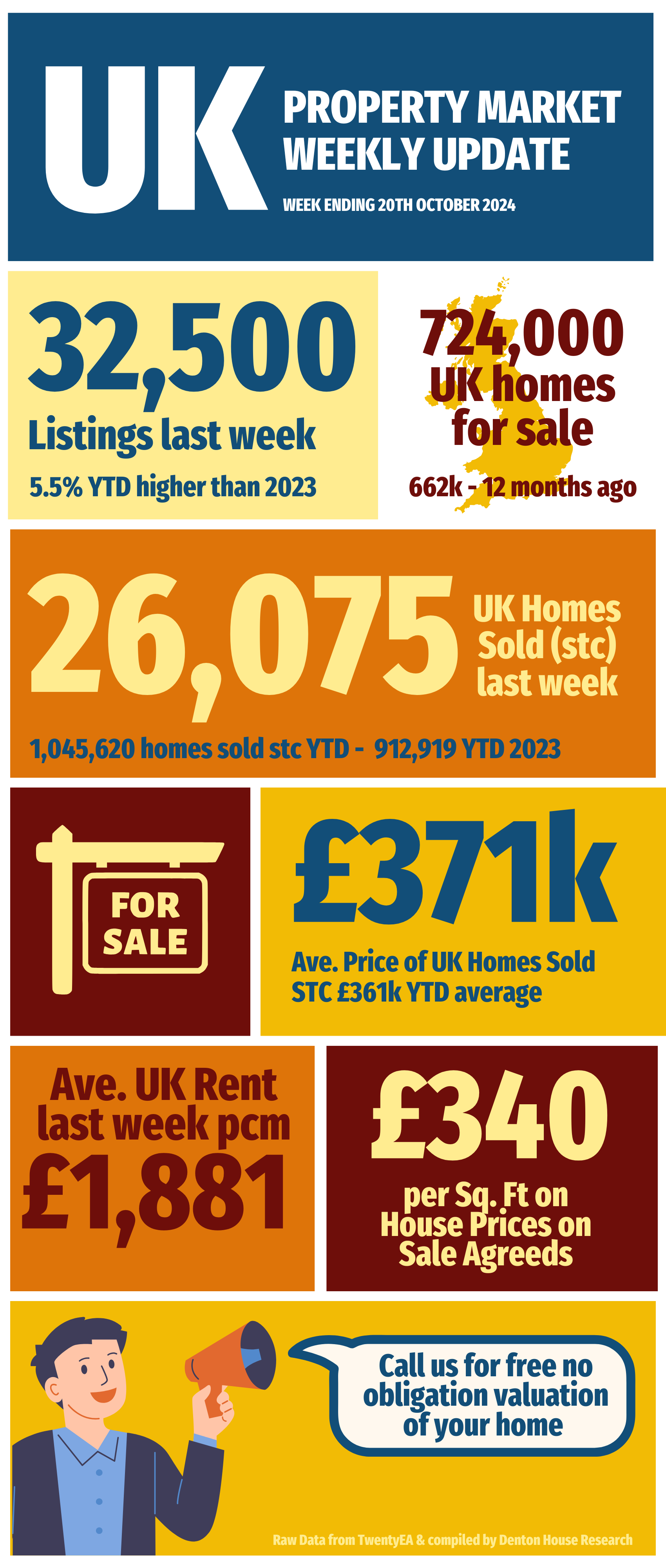 UK

PROPERTY MARKET WEEKLY UPDATE

WEEK ENDING 20TH OCTOBER 2024

32,500

Listings last week

5.5% YTD higher than 2023

724,000 UK homes for sale

662k - 12 months ago

26,075

UK Homes Sold (stc) last week

1,045,620 homes sold stc YTD - 912,919 YTD 2023

FOR SALE

£371k

Ave. Price of UK Homes Sold STC £361k YTD average

Ave. UK Rent last week pcm

£1,881

£340

per Sq. Ft on House Prices on Sale Agreeds

Call us for free no obligation valuation of your home

Raw Data from TwentyEA & compiled by Denton House Research